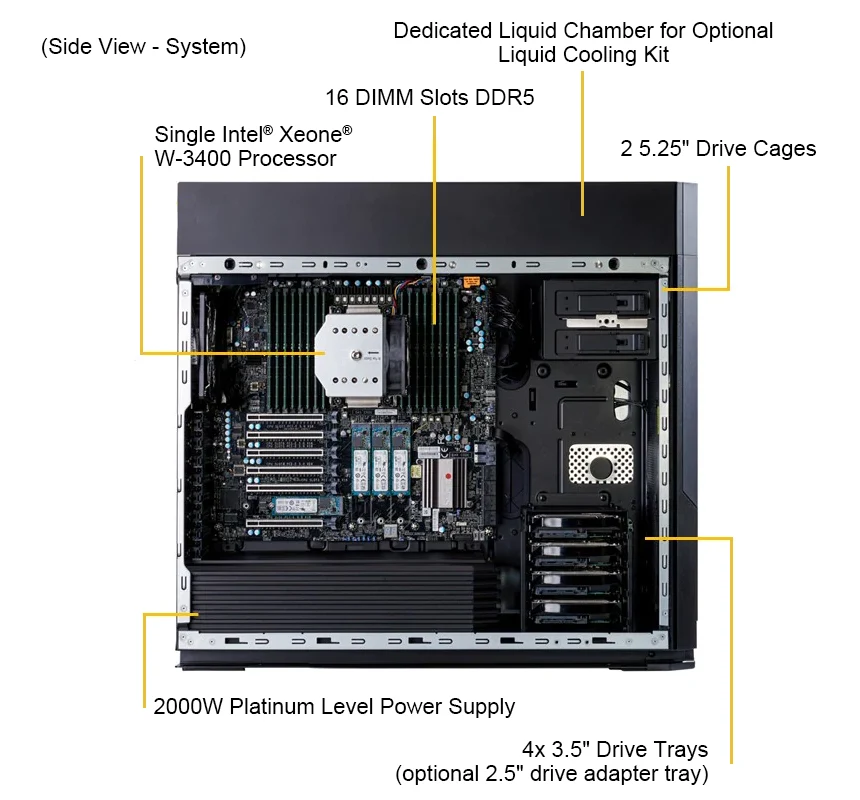 (Side View - System)

Dedicated Liquid Chamber for Optional Liquid Cooling Kit

16 DIMM Slots DDR5

Single Intel® Xeone® W-3400 Processor

2 5.25" Drive Cages

2000W Platinum Level Power Supply

4x 3.5" Drive Trays (optional 2.5" drive adapter tray)