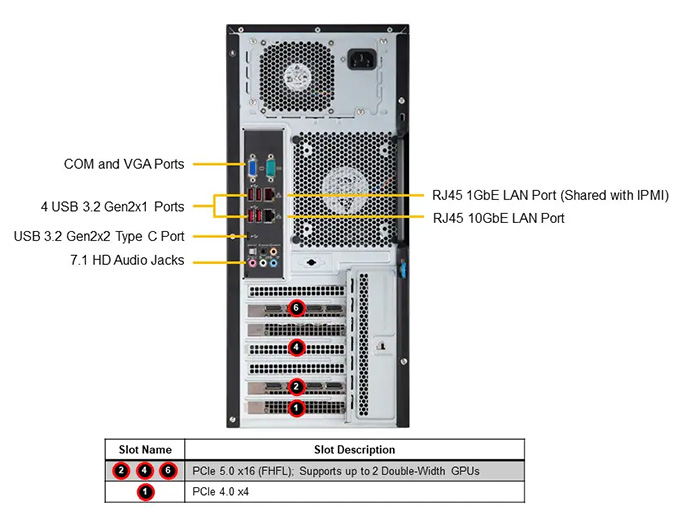 COM and VGA Ports

4 USB 3.2 Gen2x1 Ports

USB 3.2 Gen2x2 Type C Port

7.1 HD Audio Jacks

RJ45 1GbE LAN Port (Shared with IPMI)

RJ45 10GbE LAN Port

6

4

2

1

| Slot Name | Slot Description |
|---|---|
| 2 4 6 | PCIe 5.0 x16 (FHFL); Supports up to 2 Double-Width GPUs |
| 1 | PCIe 4.0 x4 |